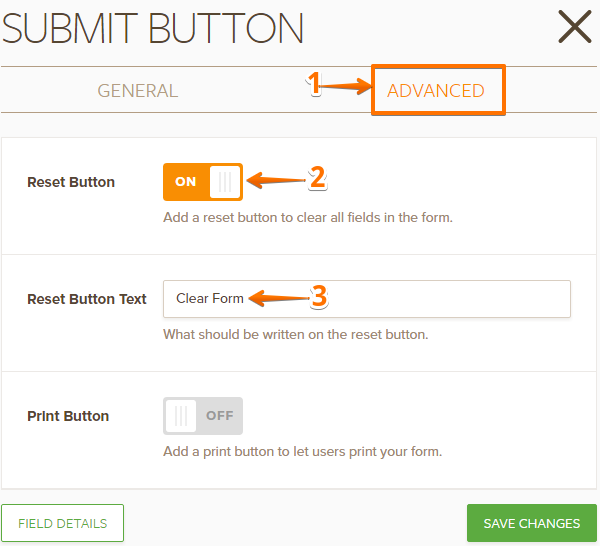 SUBMIT BUTTON

GENERAL

1

ADVANCED

Reset Button

ON

2

Add a reset button to clear all fields in the form.

Reset Button Text

Clear Form

3

What should be written on the reset button.

Print Button

OFF

Add a print button to let users print your form.

FIELD DETAILS

SAVE CHANGES