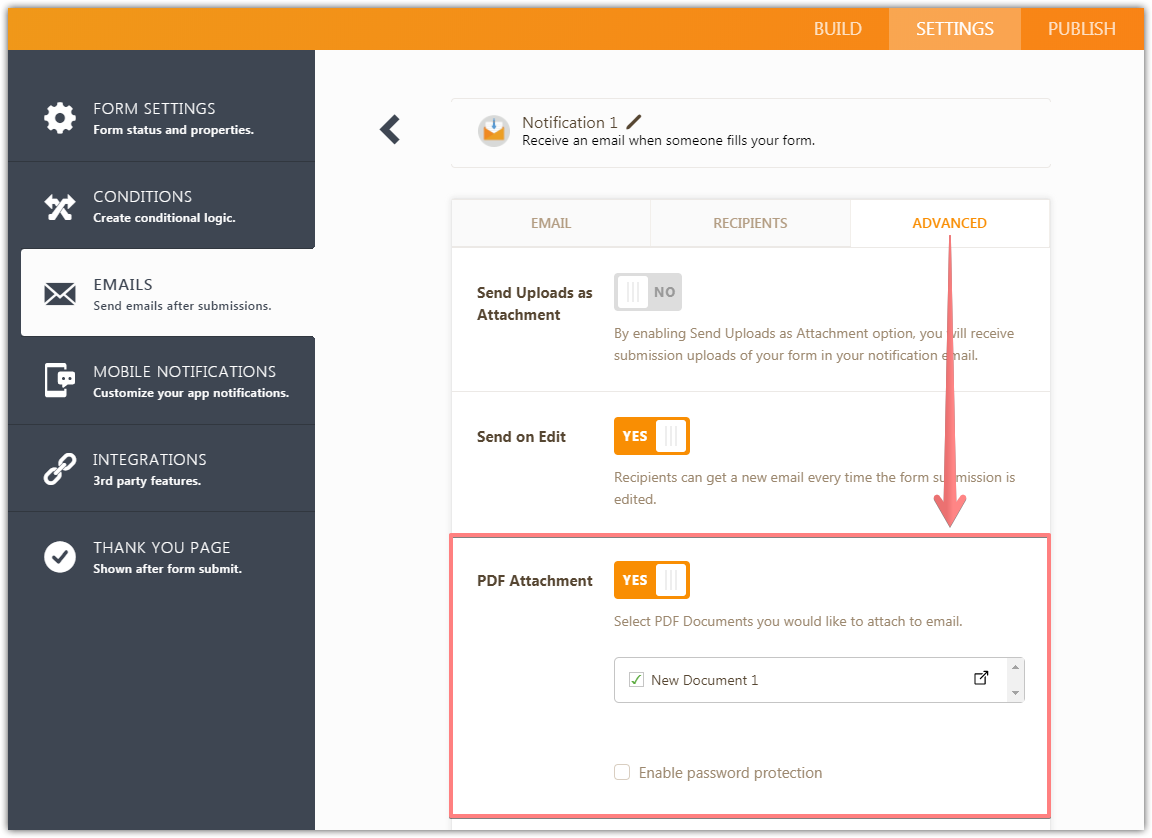 BUILD SETTINGS PUBLISH

FORM SETTINGS
Form status and properties.

CONDITIONS
Create conditional logic.

EMAILS
Send emails after submissions.

MOBILE NOTIFICATIONS
Customize your app notifications.

INTEGRATIONS
3rd party features.

THANK YOU PAGE
Shown after form submit.

Notification 1
Receive an email when someone fills your form.

EMAIL RECIPIENTS ADVANCED

Send Uploads as Attachment
NO
By enabling Send Uploads as Attachment option, you will receive submission uploads of your form in your notification email.

Send on Edit
YES
Recipients can get a new email every time the form submission is edited.

PDF Attachment
YES
Select PDF Documents you would like to attach to email.

New Document 1

Enable password protection