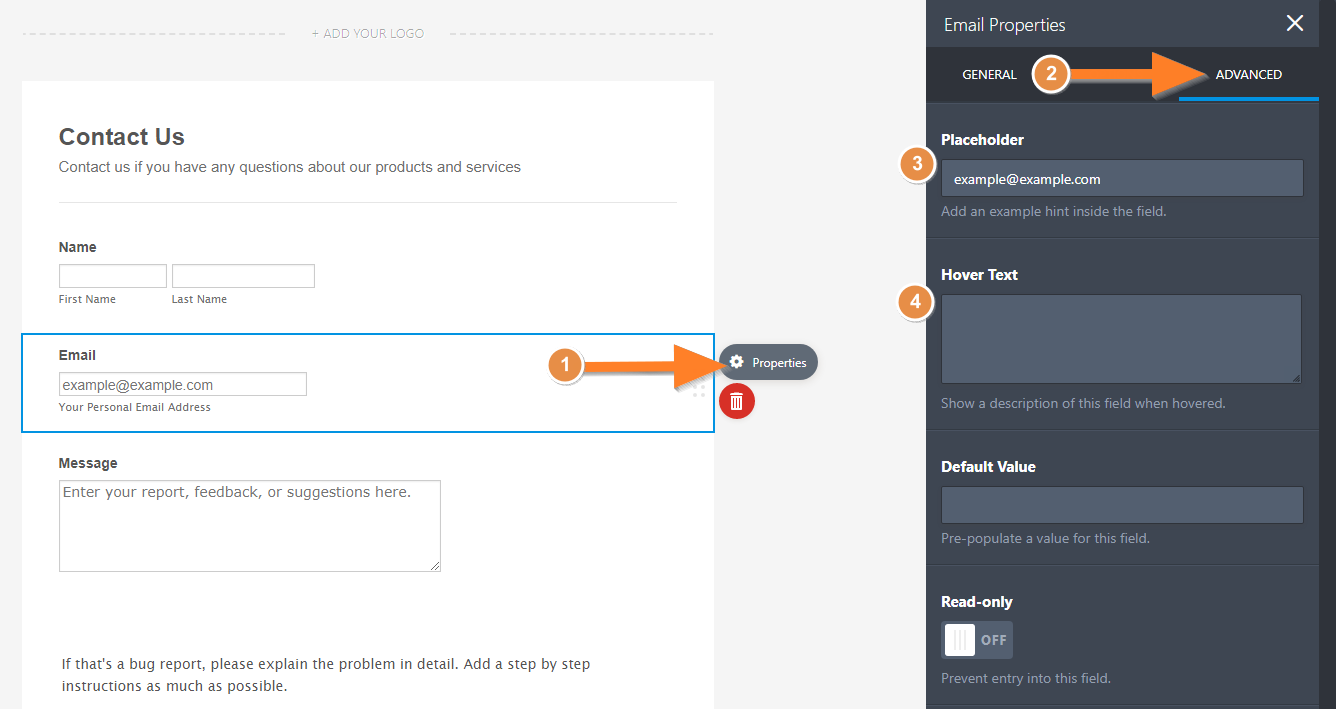 + ADD YOUR LOGO

Contact Us

Contact us if you have any questions about our products and services

Name

First Name

Last Name

Email

example@example.com

Your Personal Email Address

1

Properties

Message

Enter your report, feedback, or suggestions here.

If that's a bug report, please explain the problem in detail. Add a step by step instructions as much as possible.

Email Properties

GENERAL

2

ADVANCED

Placeholder

3

example@example.com

Add an example hint inside the field.

Hover Text

4

Show a description of this field when hovered.

Default Value

Pre-populate a value for this field.

Read-only

OFF

Prevent entry into this field.